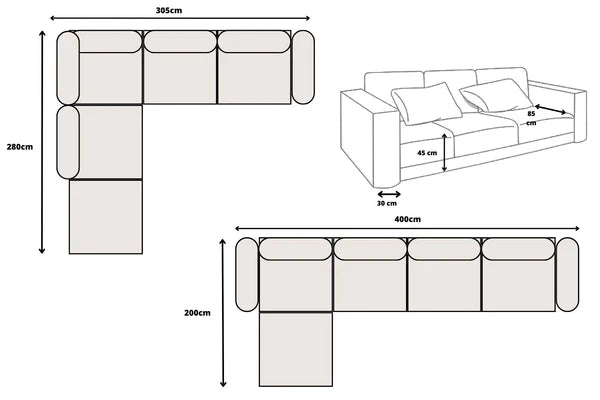 305cm

280cm

85 cm

45 cm

30 cm

400cm

200cm